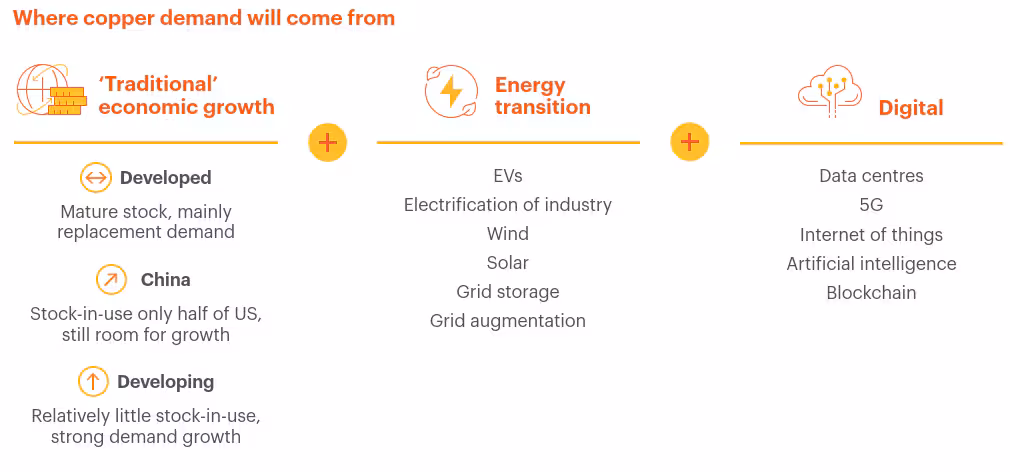 Where copper demand will come from

'Traditional' economic growth

Developed

Mature stock, mainly replacement demand

China

Stock-in-use only half of US, still room for growth

Developing

Relatively little stock-in-use, strong demand growth

+

Energy transition

EVs

Electrification of industry

Wind

Solar

Grid storage

Grid augmentation

+

Digital

Data centres

5G

Internet of things

Artificial intelligence

Blockchain